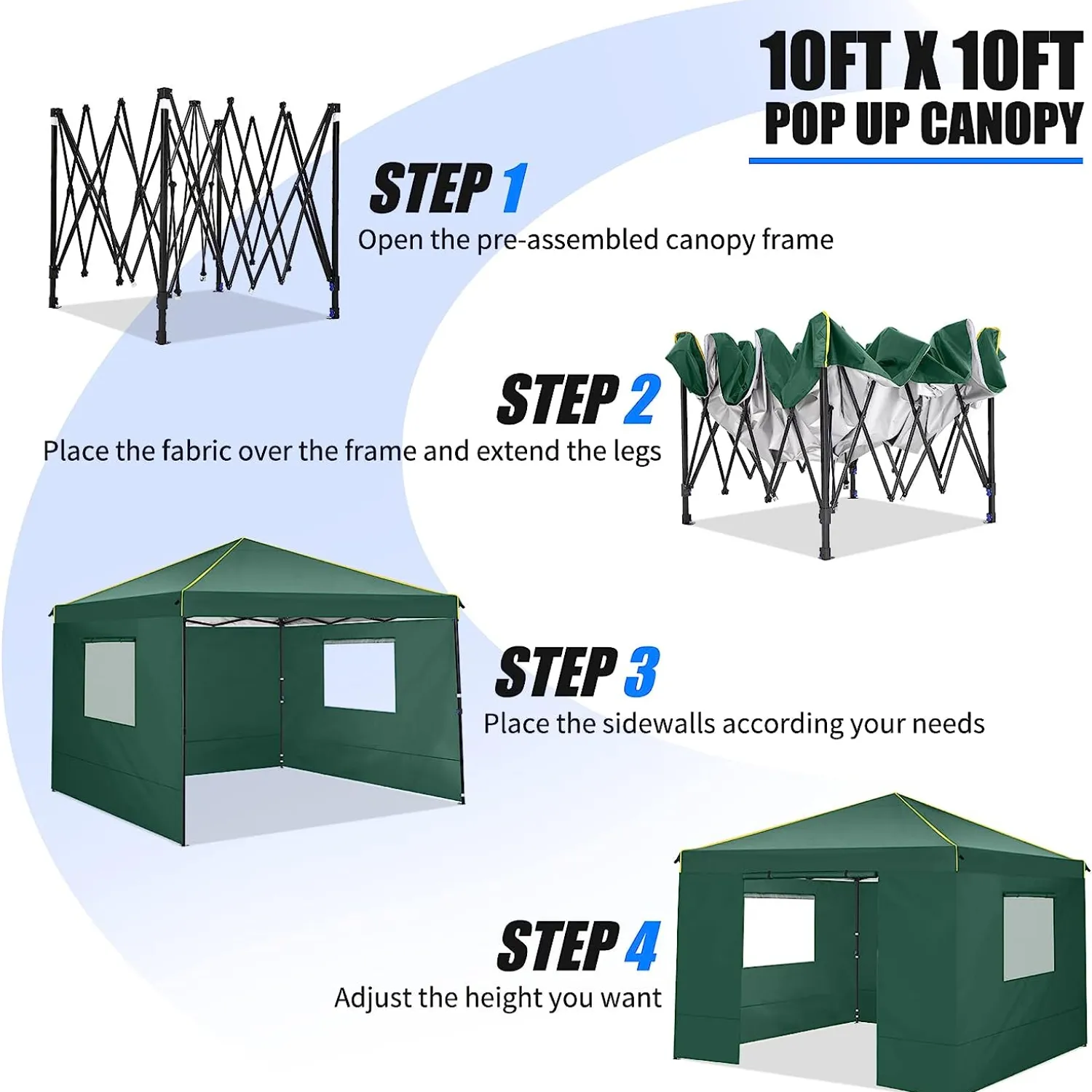 10FT X 10FT
POP UP CANOPY

STEP 1
Open the pre-assembled canopy frame

STEP 2
Place the fabric over the frame and extend the legs

STEP 3
Place the sidewalls according your needs

STEP 4
Adjust the height you want